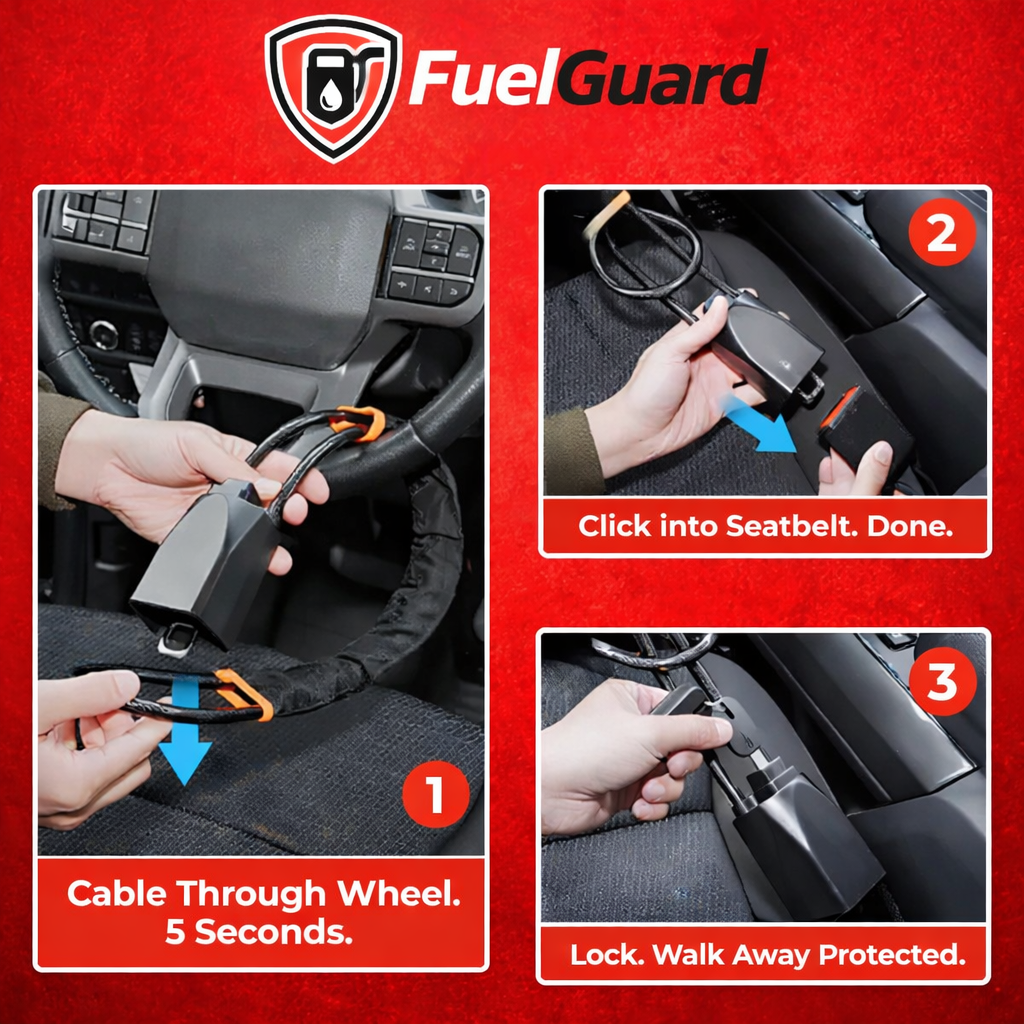 FuelGuard

1

Cable Through Wheel. 5 Seconds.

2

Click into Seatbelt. Done.

3

Lock. Walk Away Protected.